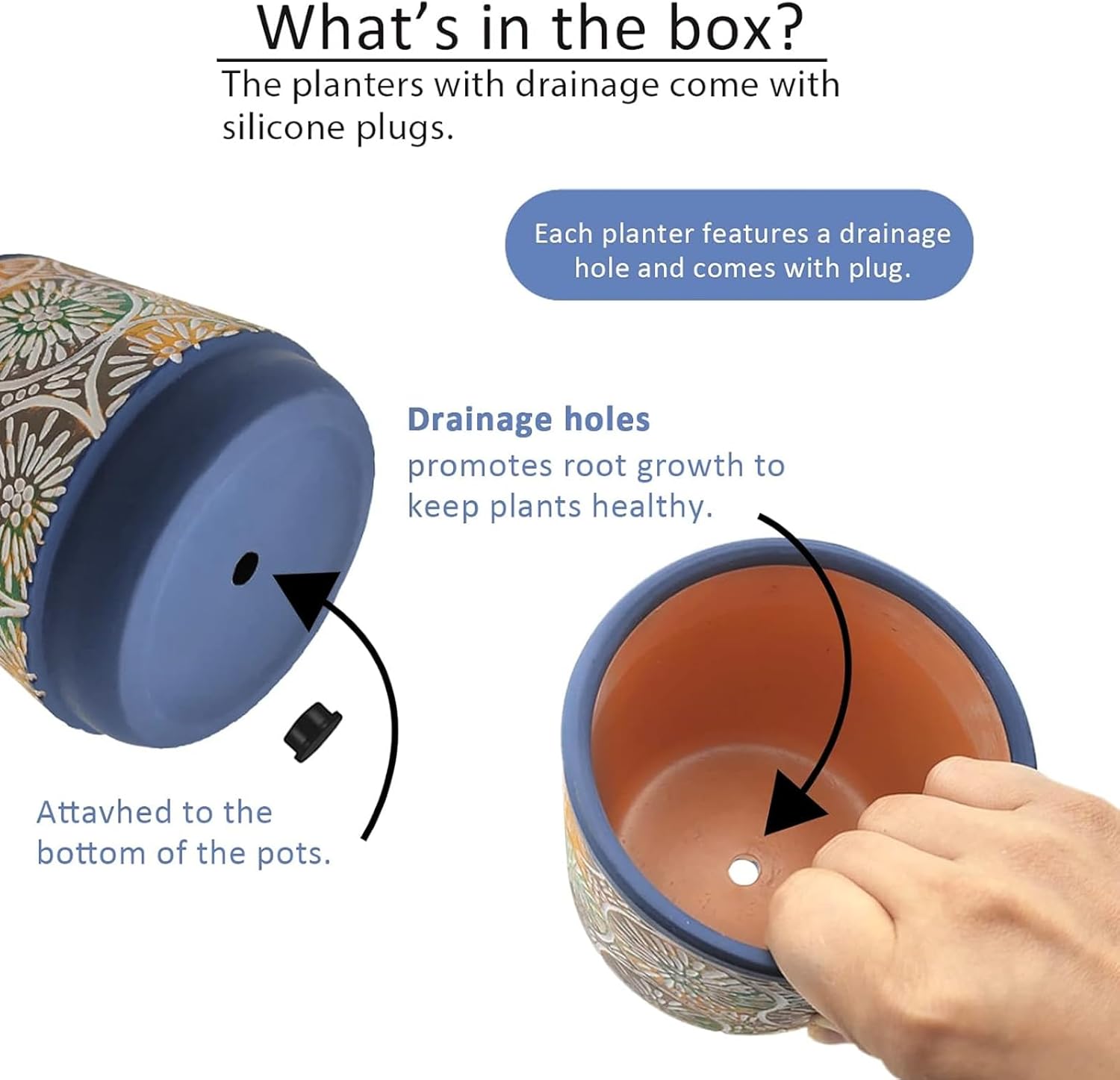 What's in the box?

The planters with drainage come with silicone plugs.

Each planter features a drainage hole and comes with plug.

Drainage holes
promotes root growth to keep plants healthy.

Attavhed to the bottom of the pots.